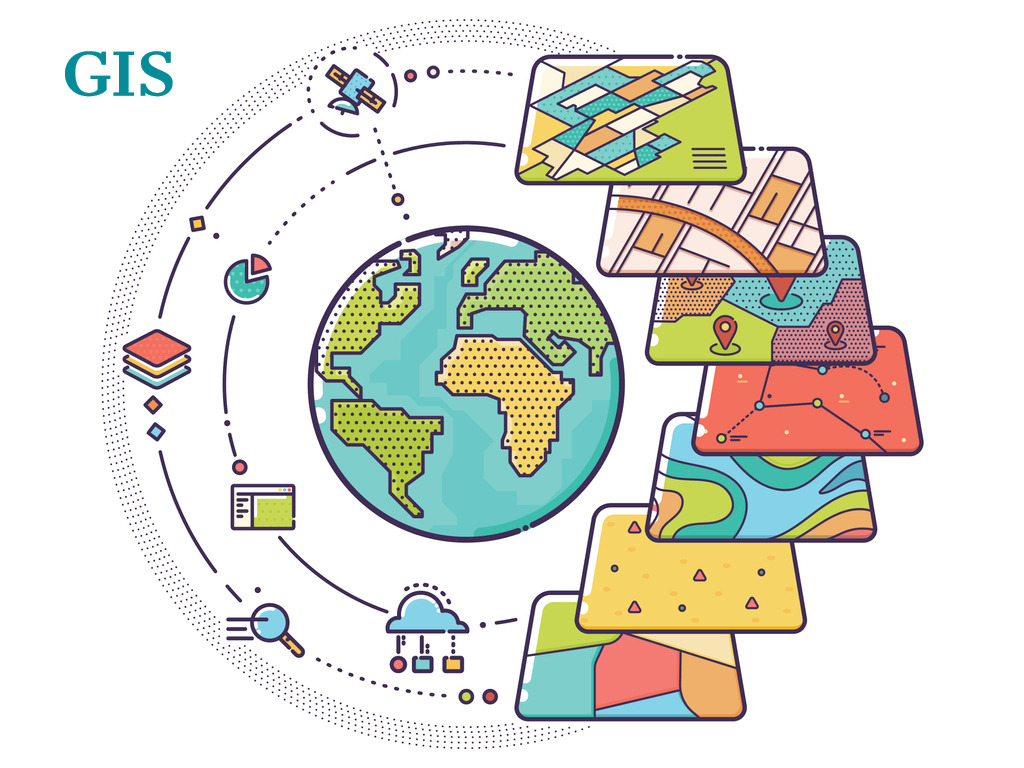 GIS